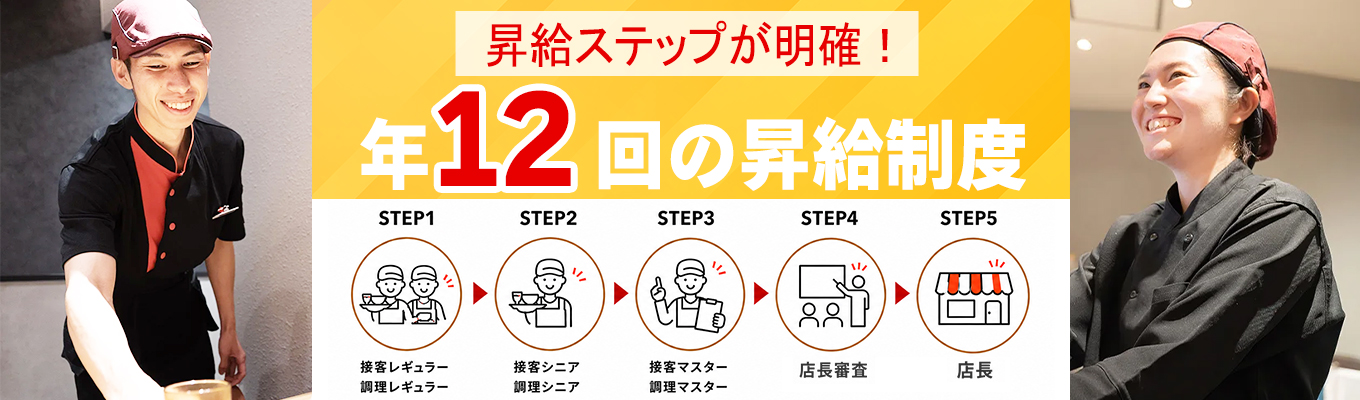 昇給ステップが明確！

年12回の昇給制度

STEP1
接客レギュラー
調理レギュラー

STEP2
接客シニア
調理シニア

STEP3
接客マスター
調理マスター

STEP4
店長審査

STEP5
店長